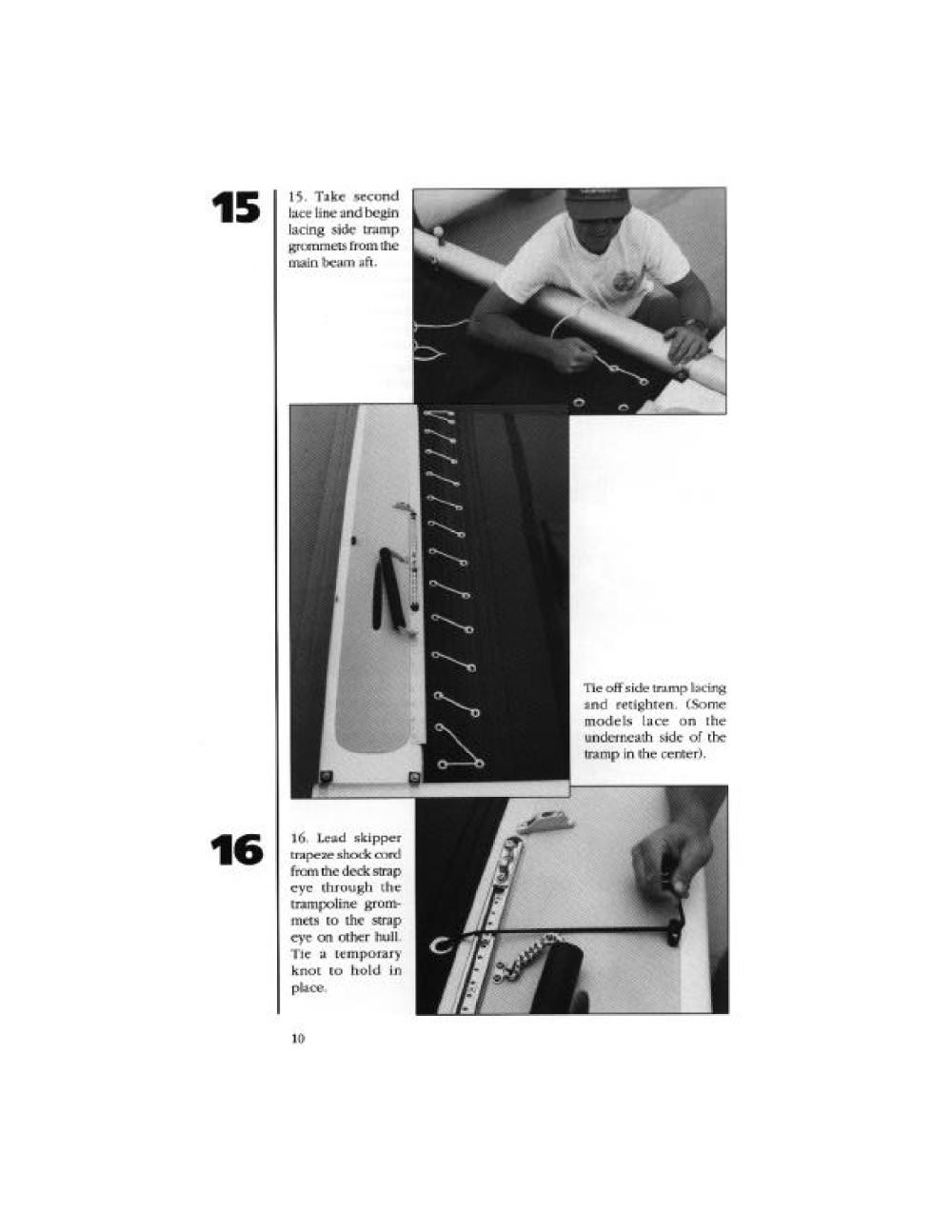 15

15. Take second lace line and begin lacing side tramp grommets from the main beam aft.

Tie off side tramp lacing and retighten. (Some models lace on the underneath side of the tramp in the center).

16

16. Lead skipper trapeze shock cord from the deck strap eye through the trampoline grommets to the strap eye on other hull. Tie a temporary knot to hold in place.

10