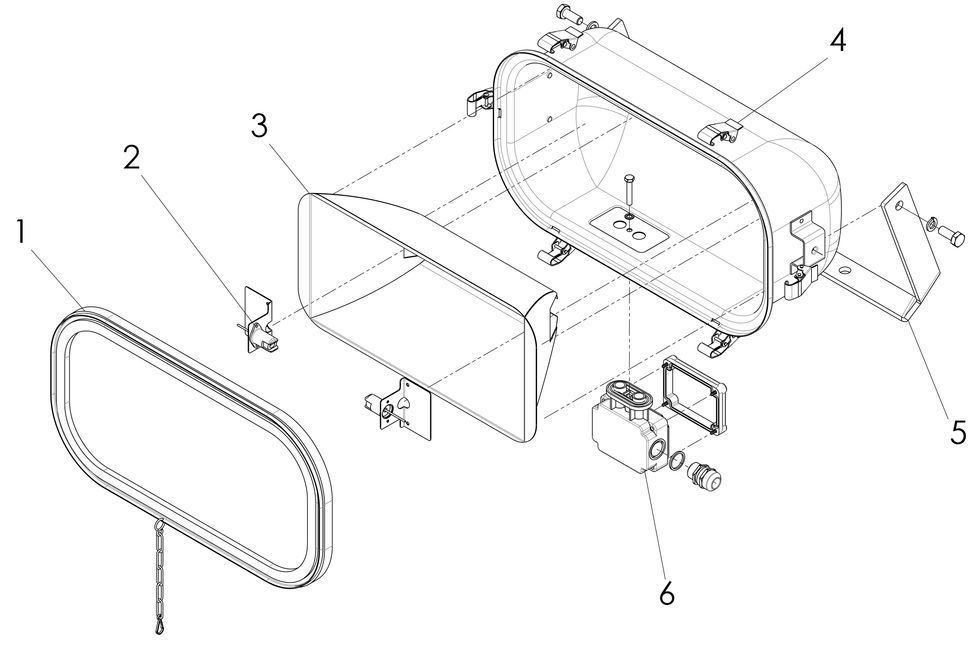 1
2
3
4
5
6