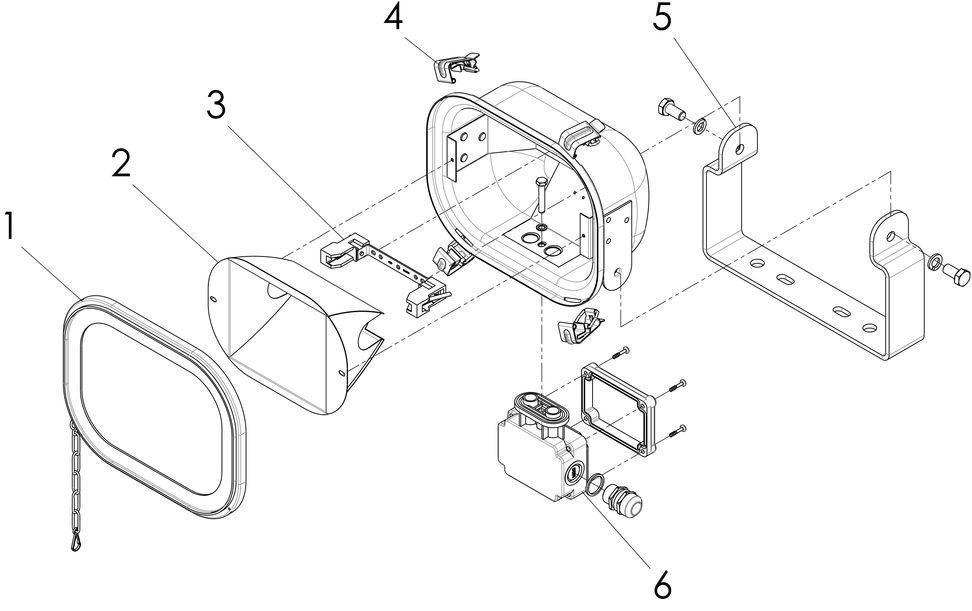 4
5
3
2
1
6